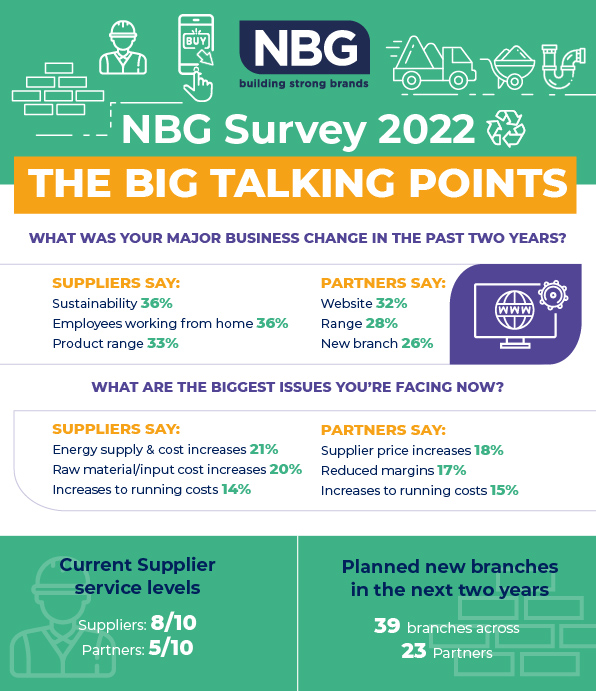 BUY

NBG
building strong brands

NBG Survey 2022

THE BIG TALKING POINTS

WHAT WAS YOUR MAJOR BUSINESS CHANGE IN THE PAST TWO YEARS?

SUPPLIERS SAY:
Sustainability 36%
Employees working from home 36%
Product range 33%

PARTNERS SAY:
Website 32%
Range 28%
New branch 26%

WWW

WHAT ARE THE BIGGEST ISSUES YOU'RE FACING NOW?

SUPPLIERS SAY:
Energy supply & cost increases 21%
Raw material/input cost increases 20%
Increases to running costs 14%

PARTNERS SAY:
Supplier price increases 18%
Reduced margins 17%
Increases to running costs 15%

Current Supplier service levels

Suppliers: 8/10
Partners: 5/10

Planned new branches in the next two years

39 branches across
23 Partners